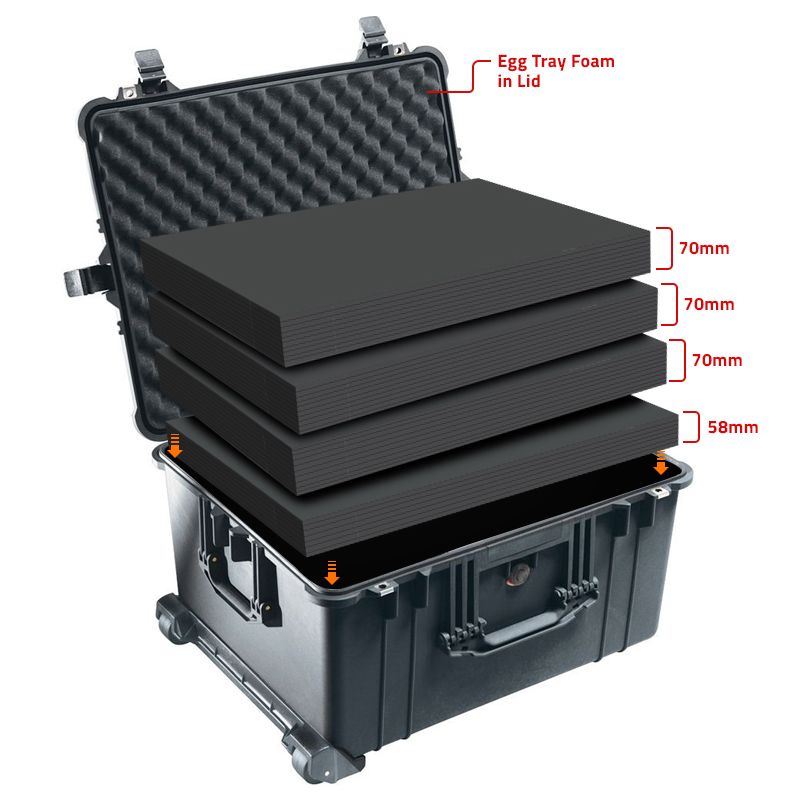 Egg Tray Foam in Lid

70mm

70mm

70mm

58mm